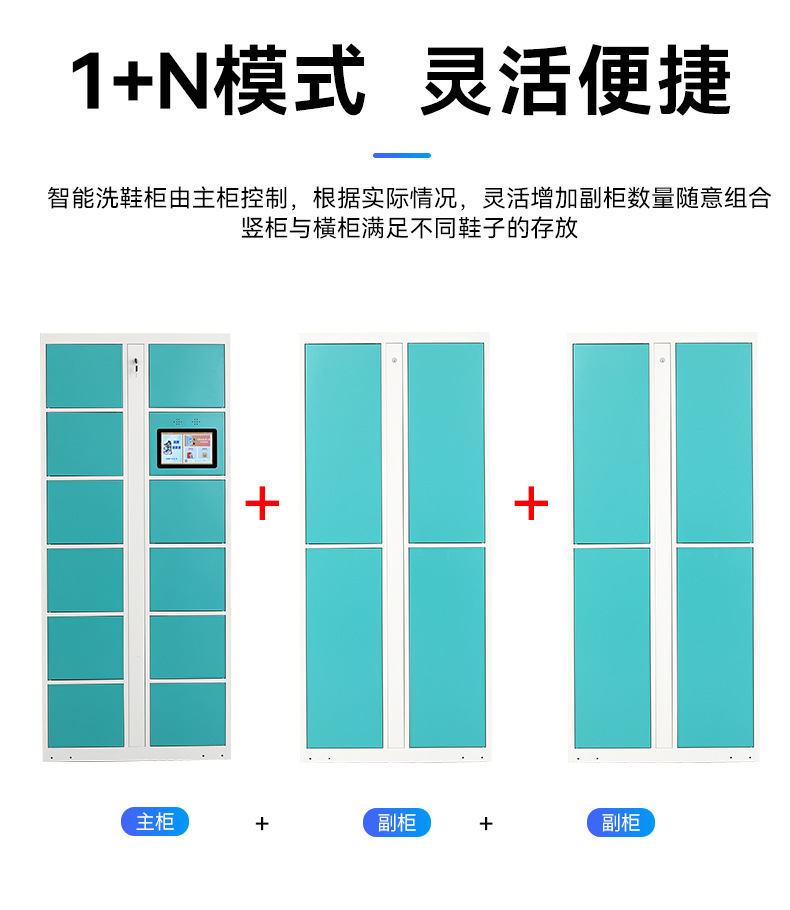 1+N模式　灵活便捷

智能洗鞋柜由主柜控制，根据实际情况，灵活增加副柜数量随意组合
竖柜与横柜满足不同鞋子的存放

+

+

主柜　+　副柜　+　副柜